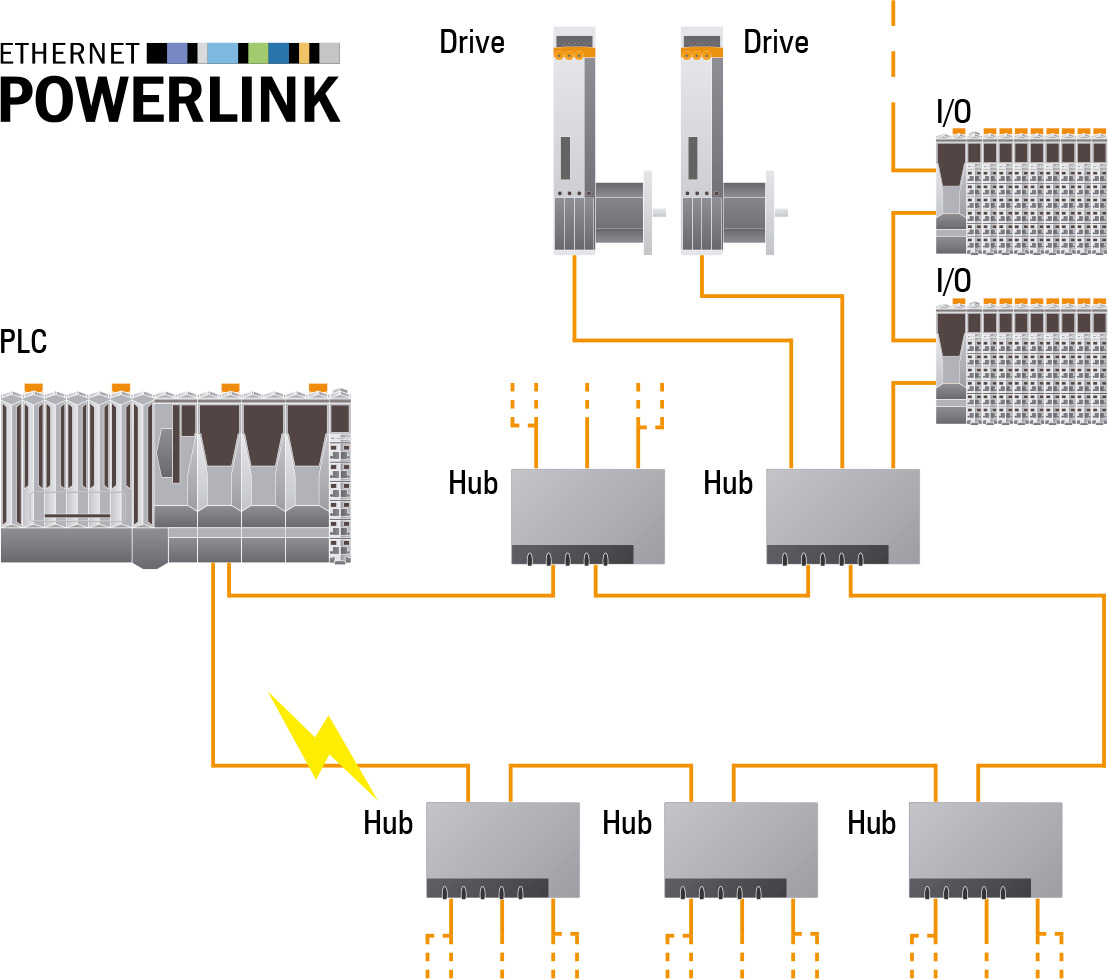 ETHERNET
POWERLINK

Drive

Drive

I/O

I/O

PLC

Hub

Hub

Hub

Hub

Hub