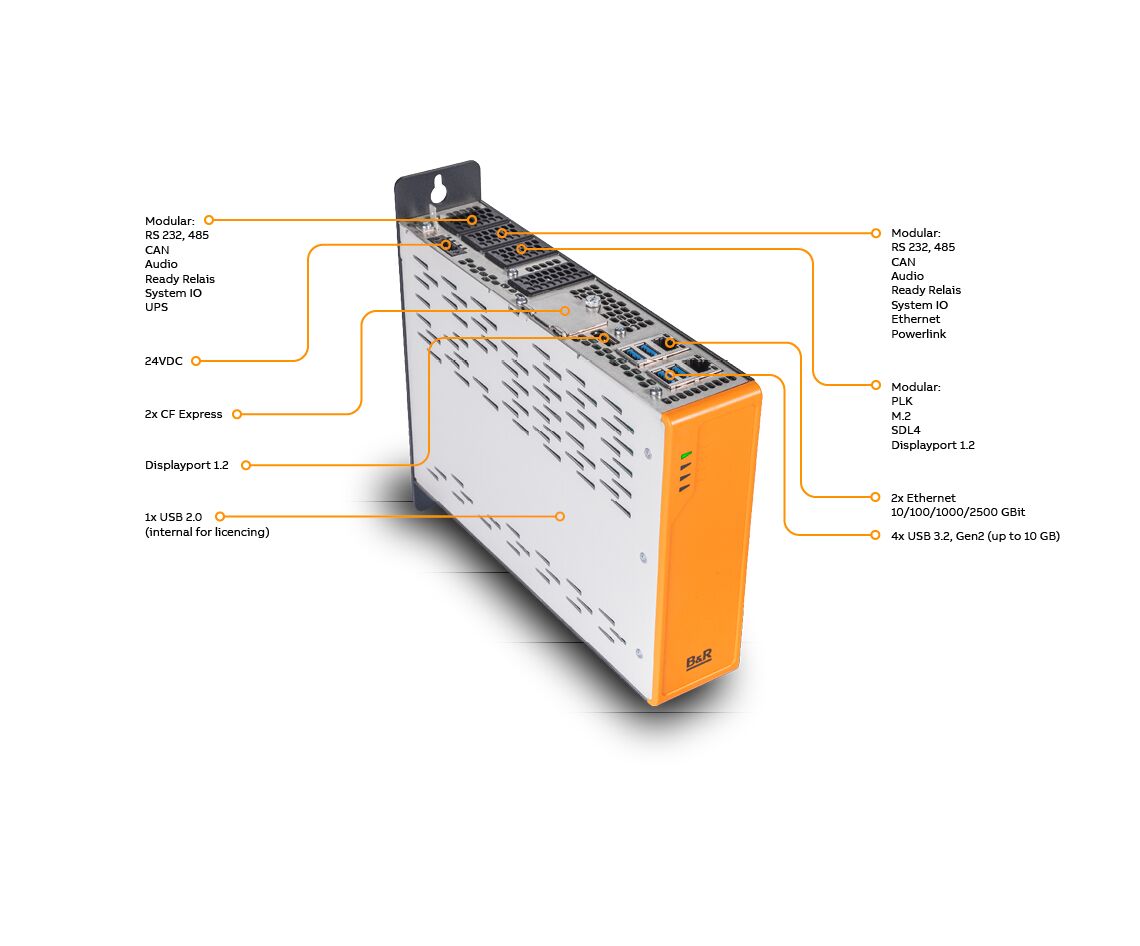 Modular:
RS 232, 485
CAN
Audio
Ready Relais
System IO
UPS

24VDC

2x CF Express

Displayport 1.2

1x USB 2.0
(internal for licencing)

Modular:
RS 232, 485
CAN
Audio
Ready Relais
System IO
Ethernet
Powerlink

Modular:
PLK
M.2
SDL4
Displayport 1.2

2x Ethernet
10/100/1000/2500 GBit

4x USB 3.2, Gen2 (up to 10 GB)

B&R