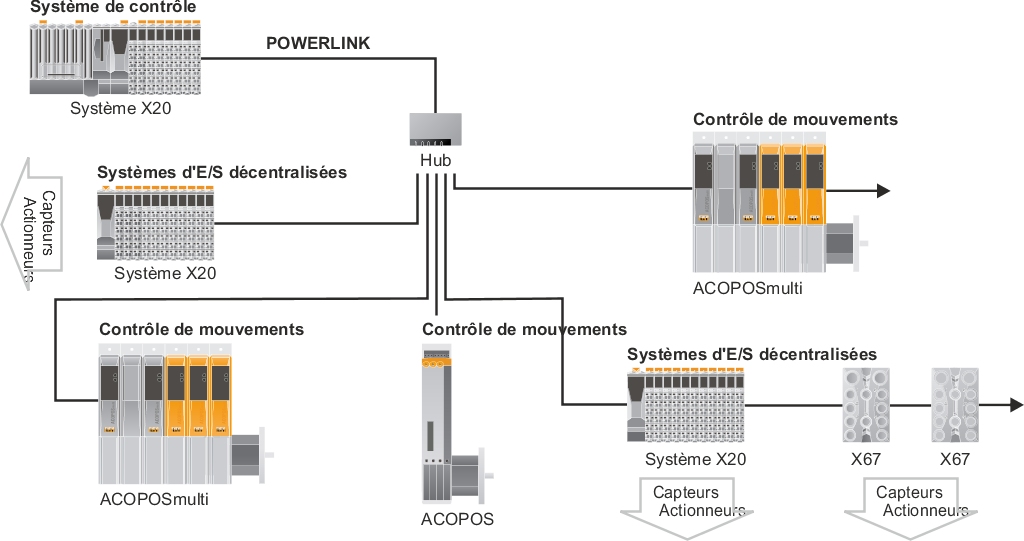 Système de contrôle

Système X20

POWERLINK

Hub

Contrôle de mouvements

ACOPOSmulti

Systèmes d'E/S décentralisées

Système X20

Capteurs
Actionneurs

Contrôle de mouvements

ACOPOSmulti

Contrôle de mouvements

ACOPOS

Systèmes d'E/S décentralisées

Système X20

X67

X67

Capteurs
Actionneurs

Capteurs
Actionneurs