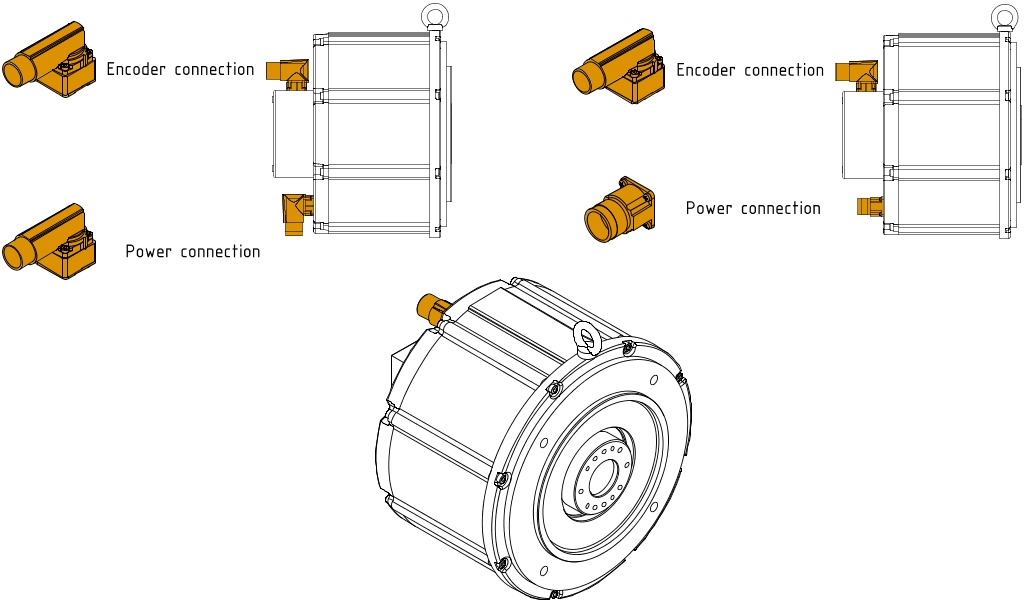 Encoder connection

Power connection

Encoder connection

Power connection