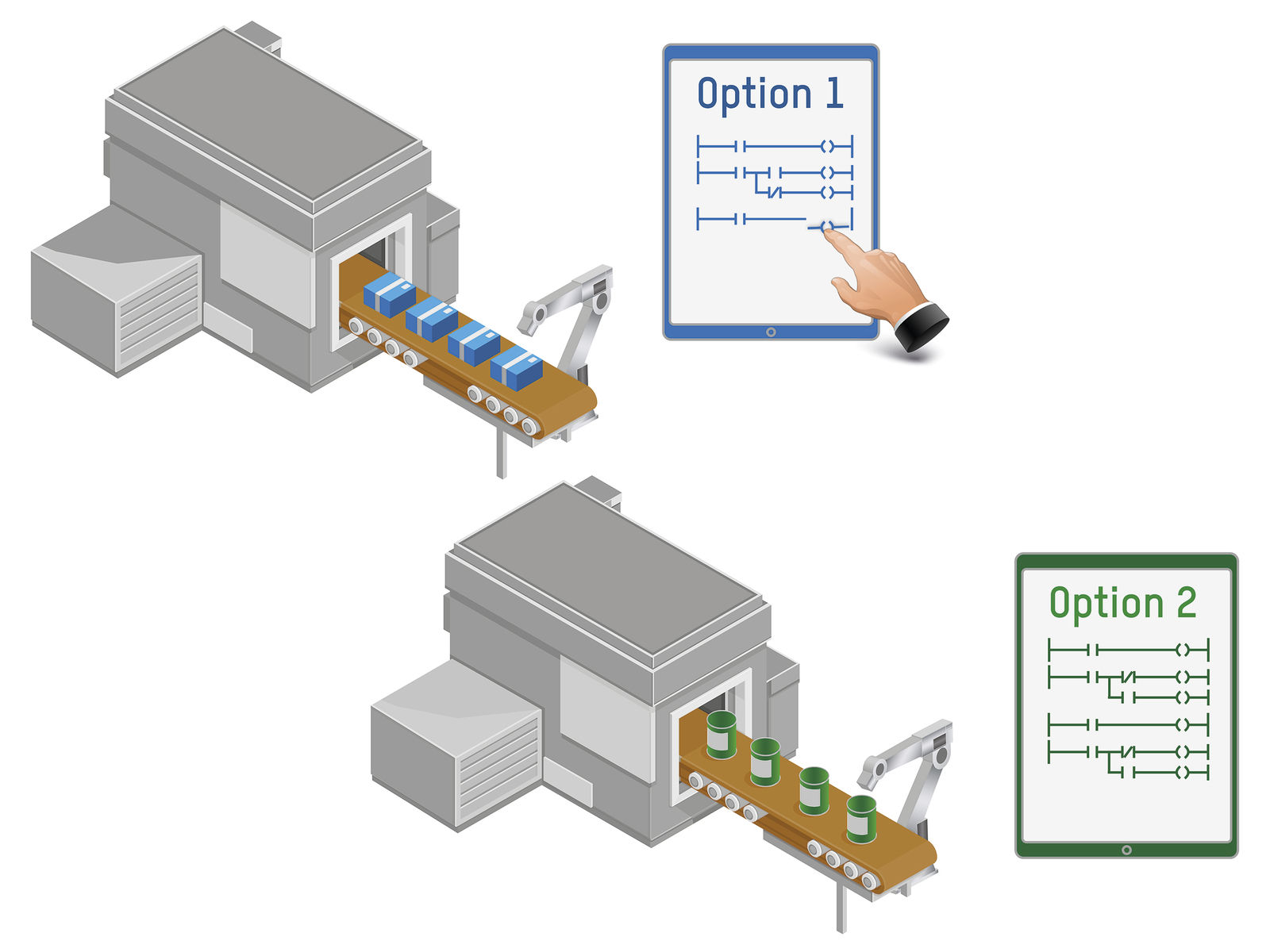 Option 1

Option 2