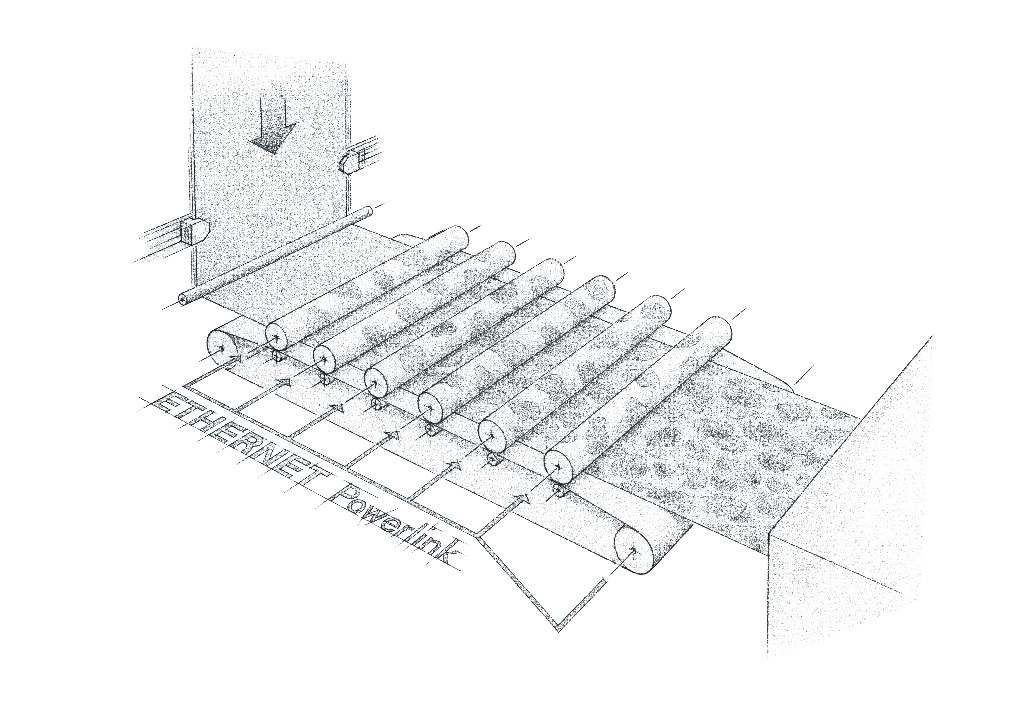 ETHERNET Powerlink